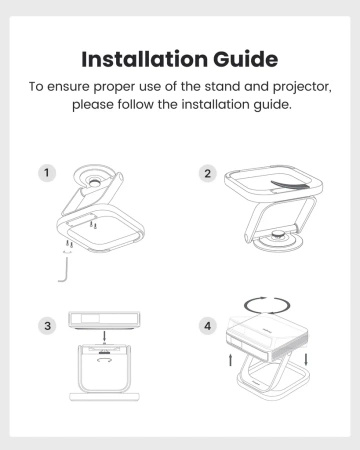 Installation Guide

To ensure proper use of the stand and projector, please follow the installation guide.

1

2

3

4